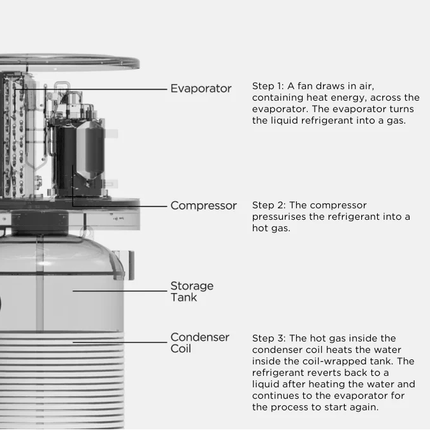 Evaporator

Step 1: A fan draws in air, containing heat energy, across the evaporator. The evaporator turns the liquid refrigerant into a gas.

Compressor

Step 2: The compressor pressurises the refrigerant into a hot gas.

Storage Tank

Condenser Coil

Step 3: The hot gas inside the condenser coil heats the water inside the coil-wrapped tank. The refrigerant reverts back to a liquid after heating the water and continues to the evaporator for the process to start again.